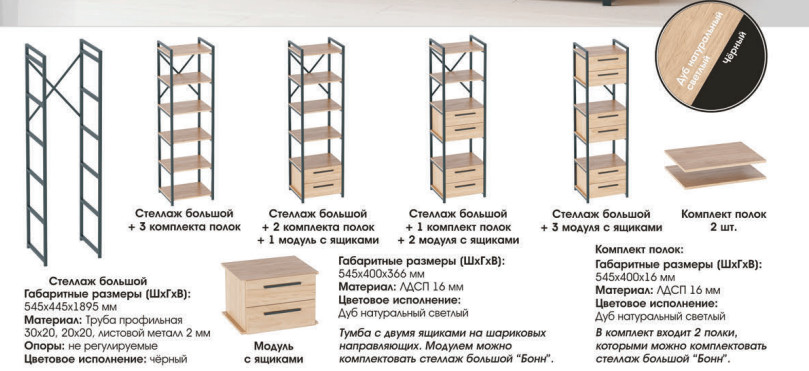 Дуб натуральный светлый
Чёрный

Стеллаж большой
+ 3 комплекта полок

Стеллаж большой
+ 2 комплекта полок
+ 1 модуль с ящиками

Стеллаж большой
+ 1 комплект полок
+ 2 модуля с ящиками

Стеллаж большой
+ 3 модуля с ящиками

Комплект полок
2 шт.

Стеллаж большой
Габаритные размеры (ШхГхВ):
545х445х1895 мм
Материал: Труба профильная 30х20, 20х20, листовой металл 2 мм
Опоры: не регулируемые
Цветовое исполнение: чёрный

Модуль
с ящиками

Габаритные размеры (ШхГхВ):
545х400х366 мм
Материал: ЛДСП 16 мм
Цветовое исполнение:
Дуб натуральный светлый

Тумба с двумя ящиками на шариковых направляющих. Модулем можно комплектовать стеллаж большой "Бонн".

Комплект полок:
Габаритные размеры (ШхГхВ):
545х400х16 мм
Материал: ЛДСП 16 мм
Цветовое исполнение:
Дуб натуральный светлый

В комплект входит 2 полки, которыми можно комплектовать стеллаж большой "Бонн".